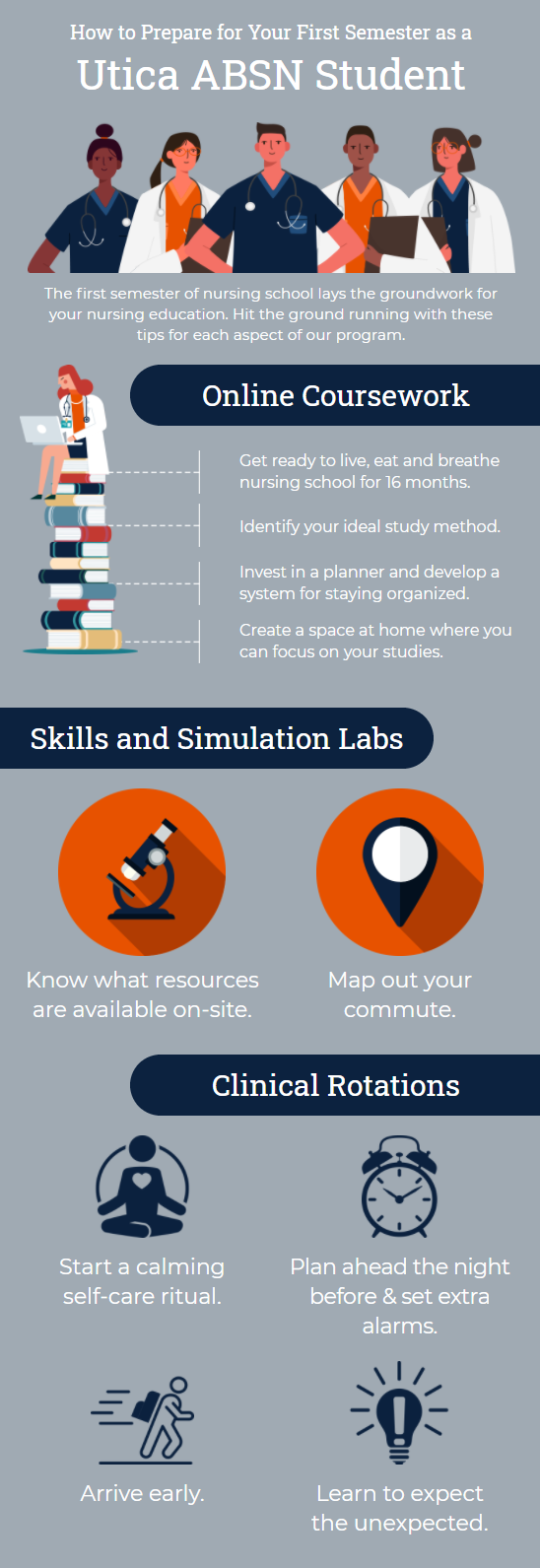 How to Prepare for Your First Semester as a

Utica ABSN Student

The first semester of nursing school lays the groundwork for your nursing education. Hit the ground running with these tips for each aspect of our program.

Online Coursework

Get ready to live, eat and breathe nursing school for 16 months.

Identify your ideal study method.

Invest in a planner and develop a system for staying organized.

Create a space at home where you can focus on your studies.

Skills and Simulation Labs

Know what resources are available on-site.

Map out your commute.

Clinical Rotations

Start a calming self-care ritual.

Plan ahead the night before & set extra alarms.

Arrive early.

Learn to expect the unexpected.